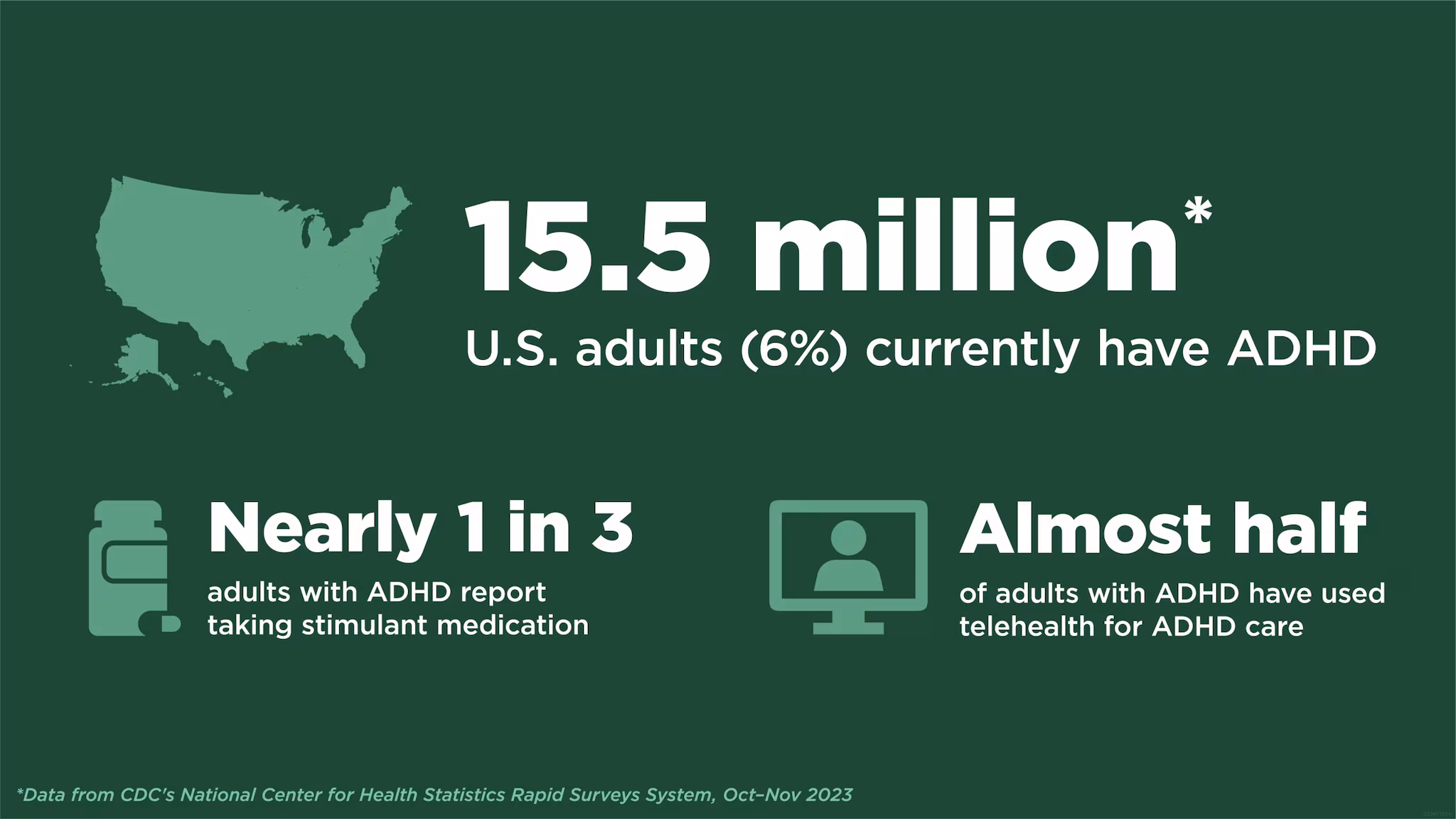 15.5 million*
U.S. adults (6%) currently have ADHD

Nearly 1 in 3
adults with ADHD report taking stimulant medication

Almost half
of adults with ADHD have used telehealth for ADHD care

*Data from CDC's National Center for Health Statistics Rapid Surveys System, Oct–Nov 2023