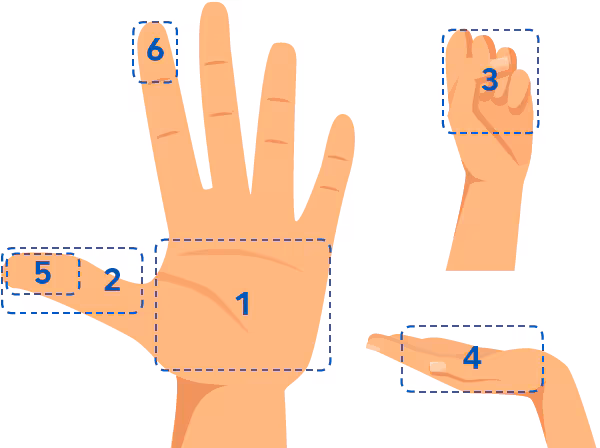 6
3
5
2
1
4