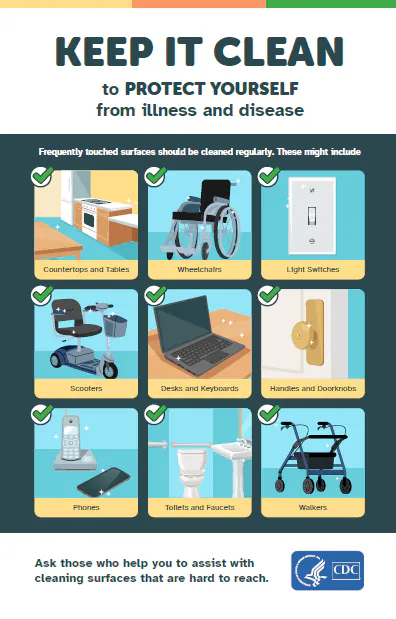 KEEP IT CLEAN

to PROTECT YOURSELF
from illness and disease

Frequently touched surfaces should be cleaned regularly. These might include

Countertops and Tables

Wheelchairs

Light Switches

Scooters

Desks and Keyboards

Handles and Doorknobs

Phones

Toilets and Faucets

Walkers

Ask those who help you to assist with cleaning surfaces that are hard to reach.

CDC