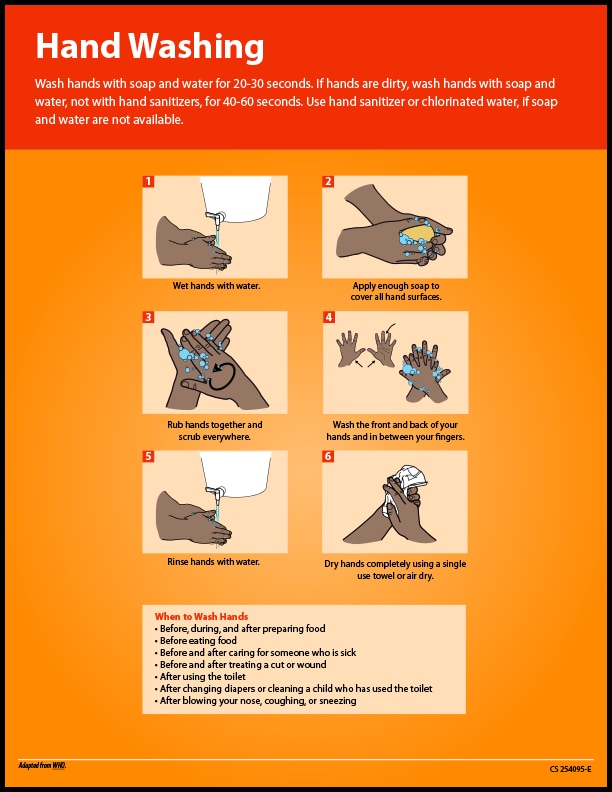 Hand Washing

Wash hands with soap and water for 20-30 seconds. If hands are dirty, wash hands with soap and water, not with hand sanitizers, for 40-60 seconds. Use hand sanitizer or chlorinated water, if soap and water are not available.

1

Wet hands with water.

2

Apply enough soap to cover all hand surfaces.

3

Rub hands together and scrub everywhere.

4

Wash the front and back of your hands and in between your fingers.

5

Rinse hands with water.

6

Dry hands completely using a single use towel or air dry.

When to Wash Hands
• Before, during, and after preparing food
• Before eating food
• Before and after caring for someone who is sick
• Before and after treating a cut or wound
• After using the toilet
• After changing diapers or cleaning a child who has used the toilet
• After blowing your nose, coughing, or sneezing

Adapted from WHO.

CS 254095-E