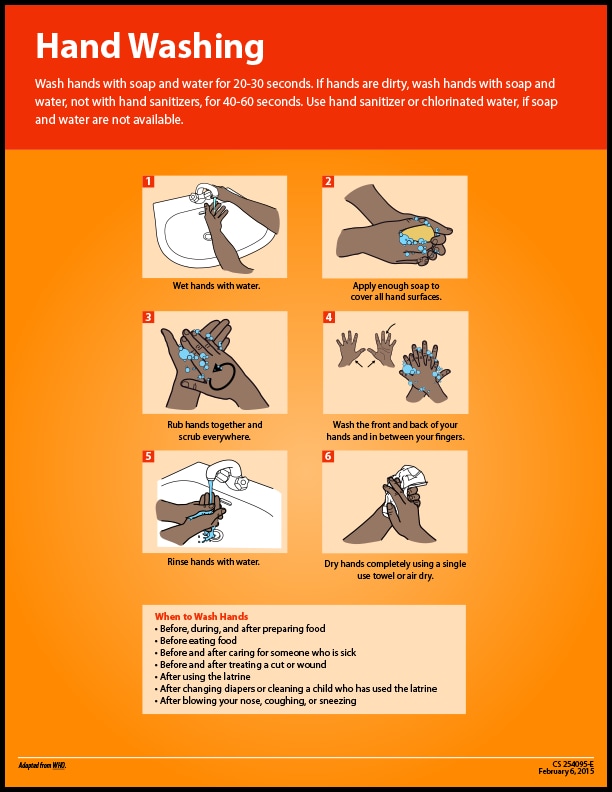 Hand Washing

Wash hands with soap and water for 20-30 seconds. If hands are dirty, wash hands with soap and water, not with hand sanitizers, for 40-60 seconds. Use hand sanitizer or chlorinated water, if soap and water are not available.

1
Wet hands with water.

2
Apply enough soap to cover all hand surfaces.

3
Rub hands together and scrub everywhere.

4
Wash the front and back of your hands and in between your fingers.

5
Rinse hands with water.

6
Dry hands completely using a single use towel or air dry.

When to Wash Hands
• Before, during, and after preparing food
• Before eating food
• Before and after caring for someone who is sick
• Before and after treating a cut or wound
• After using the latrine
• After changing diapers or cleaning a child who has used the latrine
• After blowing your nose, coughing, or sneezing

Adapted from WHO.

CS 254095-E
February 6, 2015