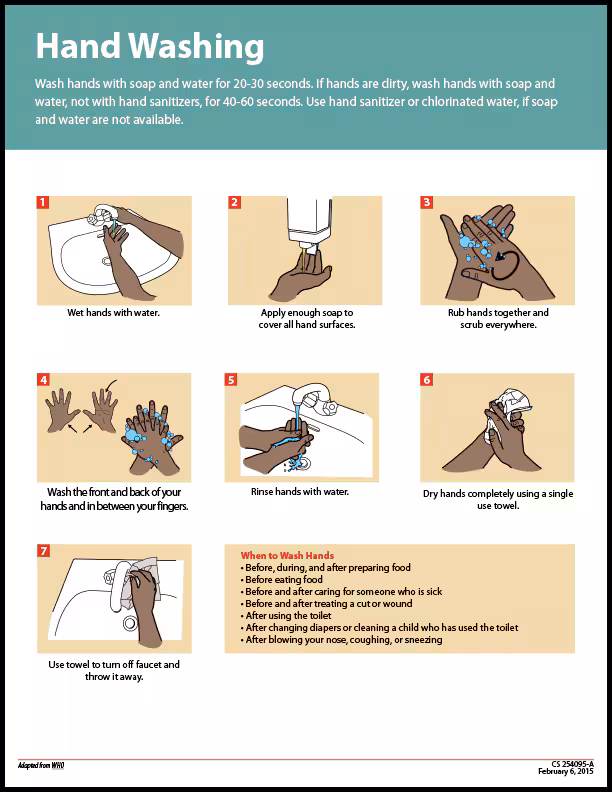 Hand Washing

Wash hands with soap and water for 20-30 seconds. If hands are dirty, wash hands with soap and water, not with hand sanitizers, for 40-60 seconds. Use hand sanitizer or chlorinated water, if soap and water are not available.

1
Wet hands with water.

2
Apply enough soap to cover all hand surfaces.

3
Rub hands together and scrub everywhere.

4
Wash the front and back of your hands and in between your fingers.

5
Rinse hands with water.

6
Dry hands completely using a single use towel.

7
Use towel to turn off faucet and throw it away.

When to Wash Hands
• Before, during, and after preparing food
• Before eating food
• Before and after caring for someone who is sick
• Before and after treating a cut or wound
• After using the toilet
• After changing diapers or cleaning a child who has used the toilet
• After blowing your nose, coughing, or sneezing

Adapted from WHO

CS 254095-A
February 6, 2015