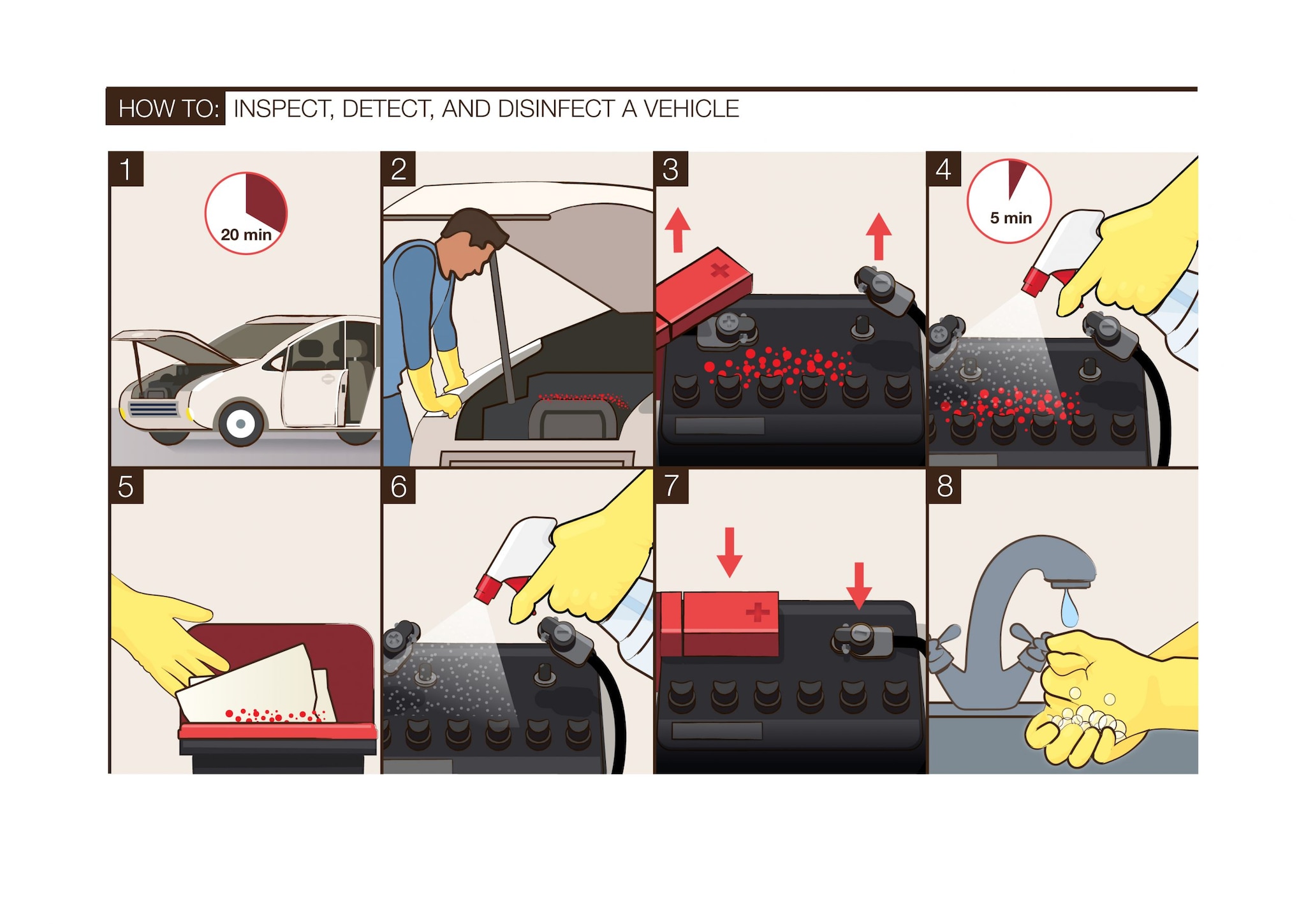 HOW TO: INSPECT, DETECT, AND DISINFECT A VEHICLE

1

20 min

2

3

4

5 min

5

6

7

8