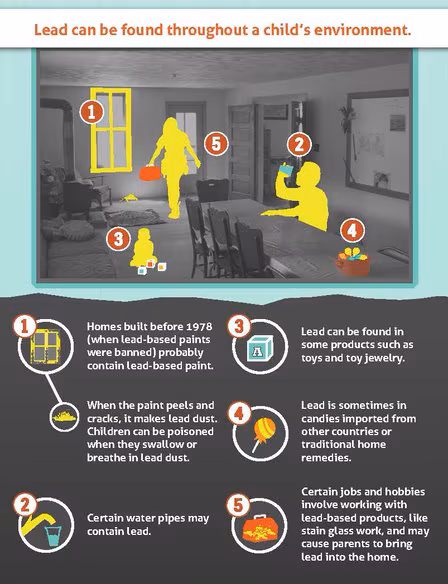 Lead can be found throughout a child's environment.

1

5

2

3

4

1

Homes built before 1978 (when lead-based paints were banned) probably contain lead-based paint.

When the paint peels and cracks, it makes lead dust. Children can be poisoned when they swallow or breathe in lead dust.

2

Certain water pipes may contain lead.

3

A

Lead can be found in some products such as toys and toy jewelry.

4

Lead is sometimes in candies imported from other countries or traditional home remedies.

5

Certain jobs and hobbies involve working with lead-based products, like stain glass work, and may cause parents to bring lead into the home.