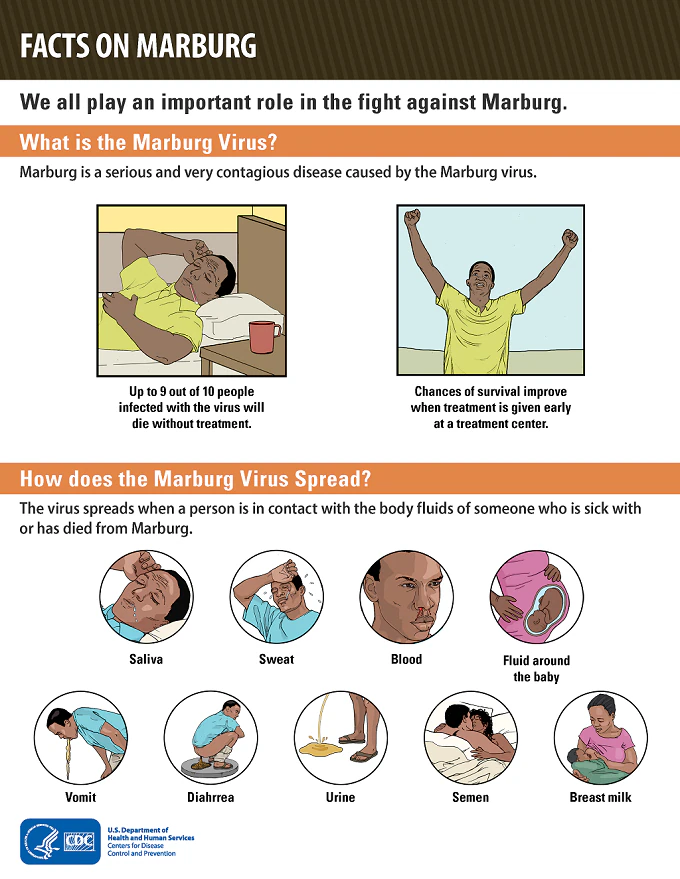 FACTS ON MARBURG

We all play an important role in the fight against Marburg.

What is the Marburg Virus?

Marburg is a serious and very contagious disease caused by the Marburg virus.

Up to 9 out of 10 people infected with the virus will die without treatment.

Chances of survival improve when treatment is given early at a treatment center.

How does the Marburg Virus Spread?

The virus spreads when a person is in contact with the body fluids of someone who is sick with or has died from Marburg.

Saliva

Sweat

Blood

Fluid around the baby

Vomit

Diahrrea

Urine

Semen

Breast milk

CDC

U.S. Department of Health and Human Services
Centers for Disease Control and Prevention