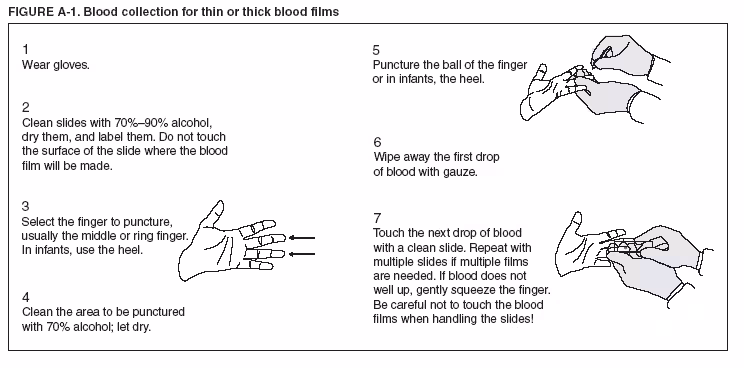 FIGURE A-1. Blood collection for thin or thick blood films

1
Wear gloves.

2
Clean slides with 70%–90% alcohol, dry them, and label them. Do not touch the surface of the slide where the blood film will be made.

3
Select the finger to puncture, usually the middle or ring finger. In infants, use the heel.

4
Clean the area to be punctured with 70% alcohol; let dry.

5
Puncture the ball of the finger or in infants, the heel.

6
Wipe away the first drop of blood with gauze.

7
Touch the next drop of blood with a clean slide. Repeat with multiple slides if multiple films are needed. If blood does not well up, gently squeeze the finger. Be careful not to touch the blood films when handling the slides!