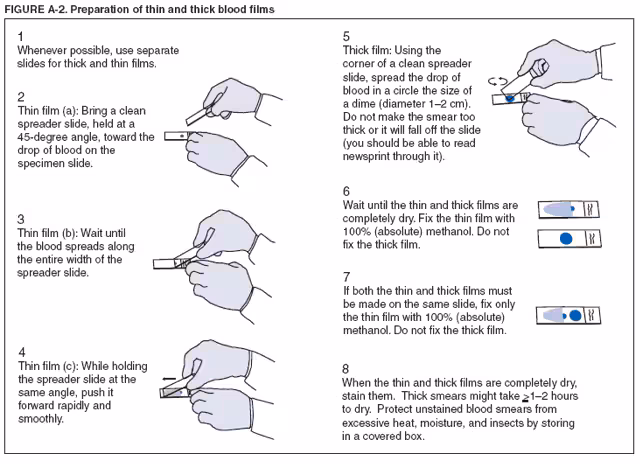 FIGURE A-2. Preparation of thin and thick blood films

1
Whenever possible, use separate slides for thick and thin films.

2
Thin film (a): Bring a clean spreader slide, held at a 45-degree angle, toward the drop of blood on the specimen slide.

3
Thin film (b): Wait until the blood spreads along the entire width of the spreader slide.

4
Thin film (c): While holding the spreader slide at the same angle, push it forward rapidly and smoothly.

5
Thick film: Using the corner of a clean spreader slide, spread the drop of blood in a circle the size of a dime (diameter 1–2 cm). Do not make the smear too thick or it will fall off the slide (you should be able to read newsprint through it).

6
Wait until the thin and thick films are completely dry. Fix the thin film with 100% (absolute) methanol. Do not fix the thick film.

7
If both the thin and thick films must be made on the same slide, fix only the thin film with 100% (absolute) methanol. Do not fix the thick film.

8
When the thin and thick films are completely dry, stain them. Thick smears might take $\geq$1–2 hours to dry. Protect unstained blood smears from excessive heat, moisture, and insects by storing in a covered box.