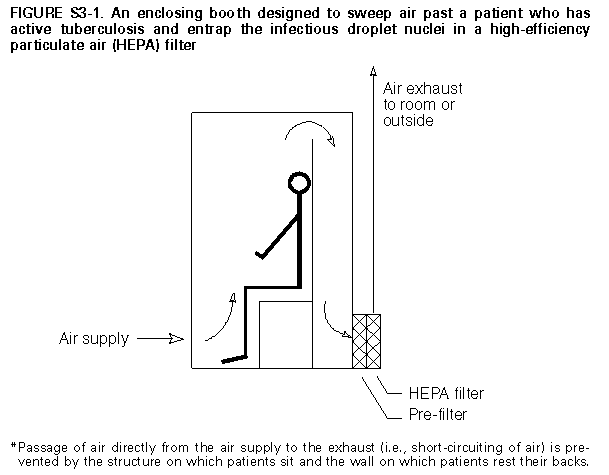 FIGURE S3-1. An enclosing booth designed to sweep air past a patient who has active tuberculosis and entrap the infectious droplet nuclei in a high-efficiency particulate air (HEPA) filter

Air exhaust to room or outside

Air supply

HEPA filter

Pre-filter

*Passage of air directly from the air supply to the exhaust (i.e., short-circuiting of air) is prevented by the structure on which patients sit and the wall on which patients rest their backs.