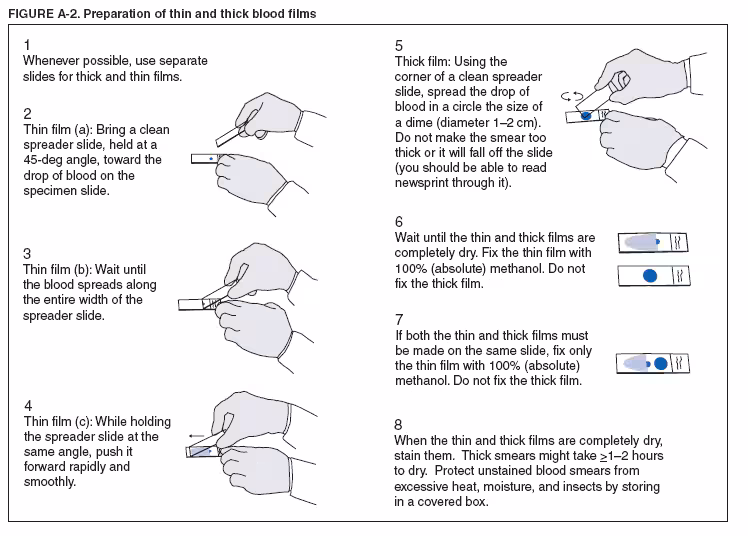 FIGURE A-2. Preparation of thin and thick blood films

1
Whenever possible, use separate slides for thick and thin films.

2
Thin film (a): Bring a clean spreader slide, held at a 45-deg angle, toward the drop of blood on the specimen slide.

3
Thin film (b): Wait until the blood spreads along the entire width of the spreader slide.

4
Thin film (c): While holding the spreader slide at the same angle, push it forward rapidly and smoothly.

5
Thick film: Using the corner of a clean spreader slide, spread the drop of blood in a circle the size of a dime (diameter 1–2 cm). Do not make the smear too thick or it will fall off the slide (you should be able to read newsprint through it).

6
Wait until the thin and thick films are completely dry. Fix the thin film with 100% (absolute) methanol. Do not fix the thick film.

7
If both the thin and thick films must be made on the same slide, fix only the thin film with 100% (absolute) methanol. Do not fix the thick film.

8
When the thin and thick films are completely dry, stain them. Thick smears might take $\geq$1–2 hours to dry. Protect unstained blood smears from excessive heat, moisture, and insects by storing in a covered box.