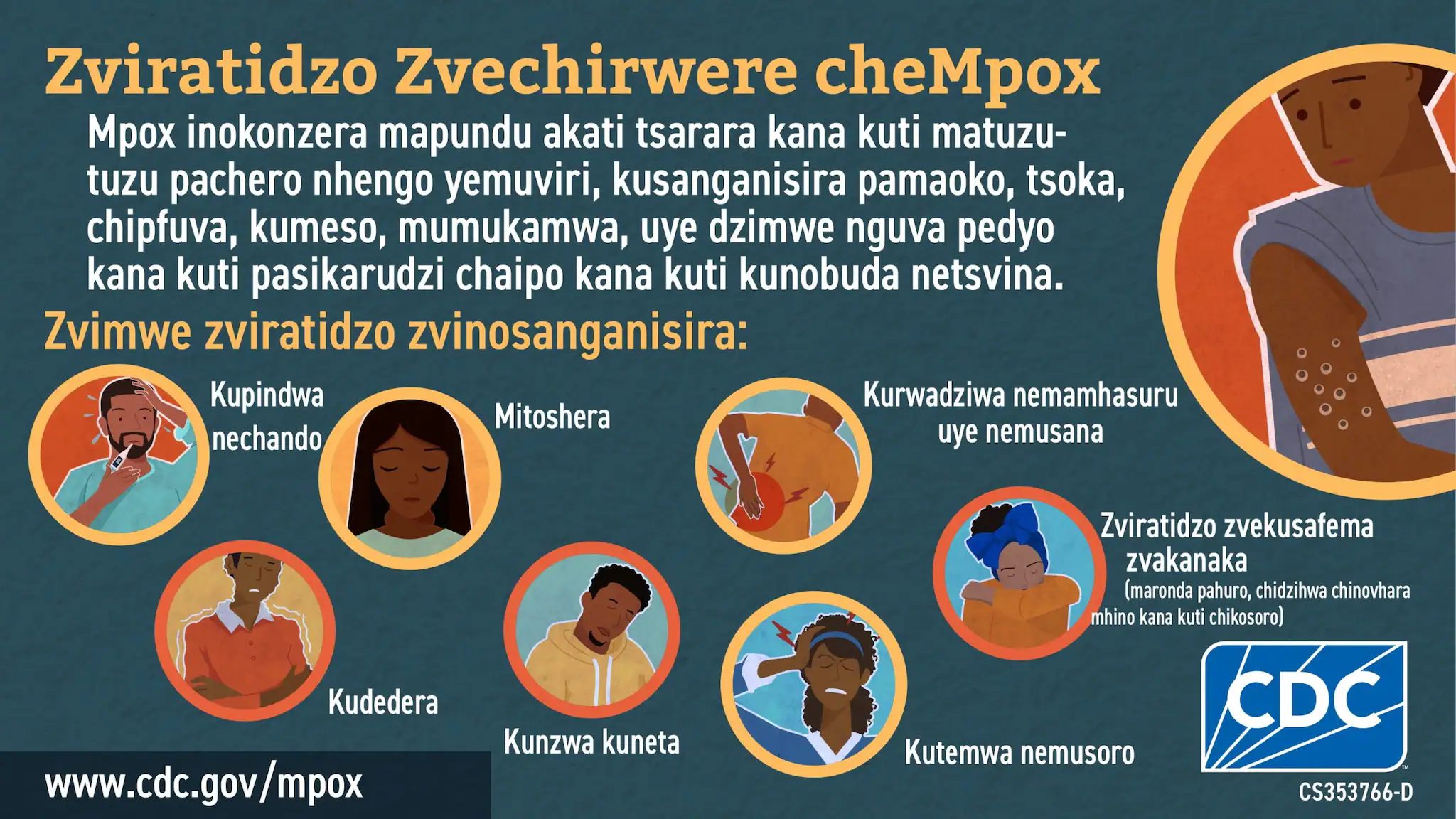 Zviratidzo Zvechirwere cheMpox

Mpox inokonzera mapundu akati tsarara kana kuti matuzutuzu pachero nhengo yemuviri, kusanganisira pamaoko, tsoka, chipfuva, kumeso, mumukamwa, uye dzimwe nguva pedyo kana kuti pasikarudzi chaipo kana kuti kunobuda netsvina.

Zvimwe zviratidzo zvinosanganisira:

Kupindwa nechando

Mitoshera

Kurwadziwa nemamhasuru uye nemusana

Zviratidzo zvekusafema zvakanaka (maronda pahuro, chidzihwa chinovhara mhino kana kuti chikosoro)

Kudedera

Kunzwa kuneta

Kutemwa nemusoro

www.cdc.gov/mpox

CDC

CS353766-D