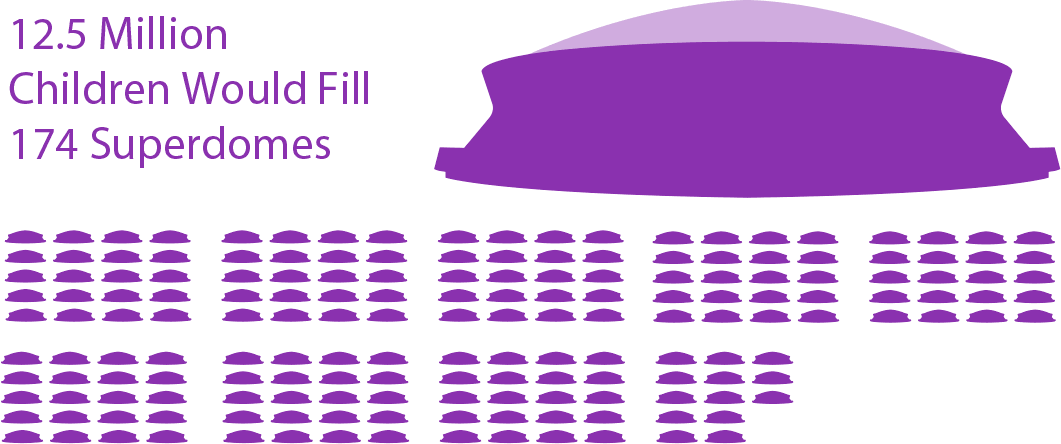 12.5 Million Children Would Fill 174 Superdomes