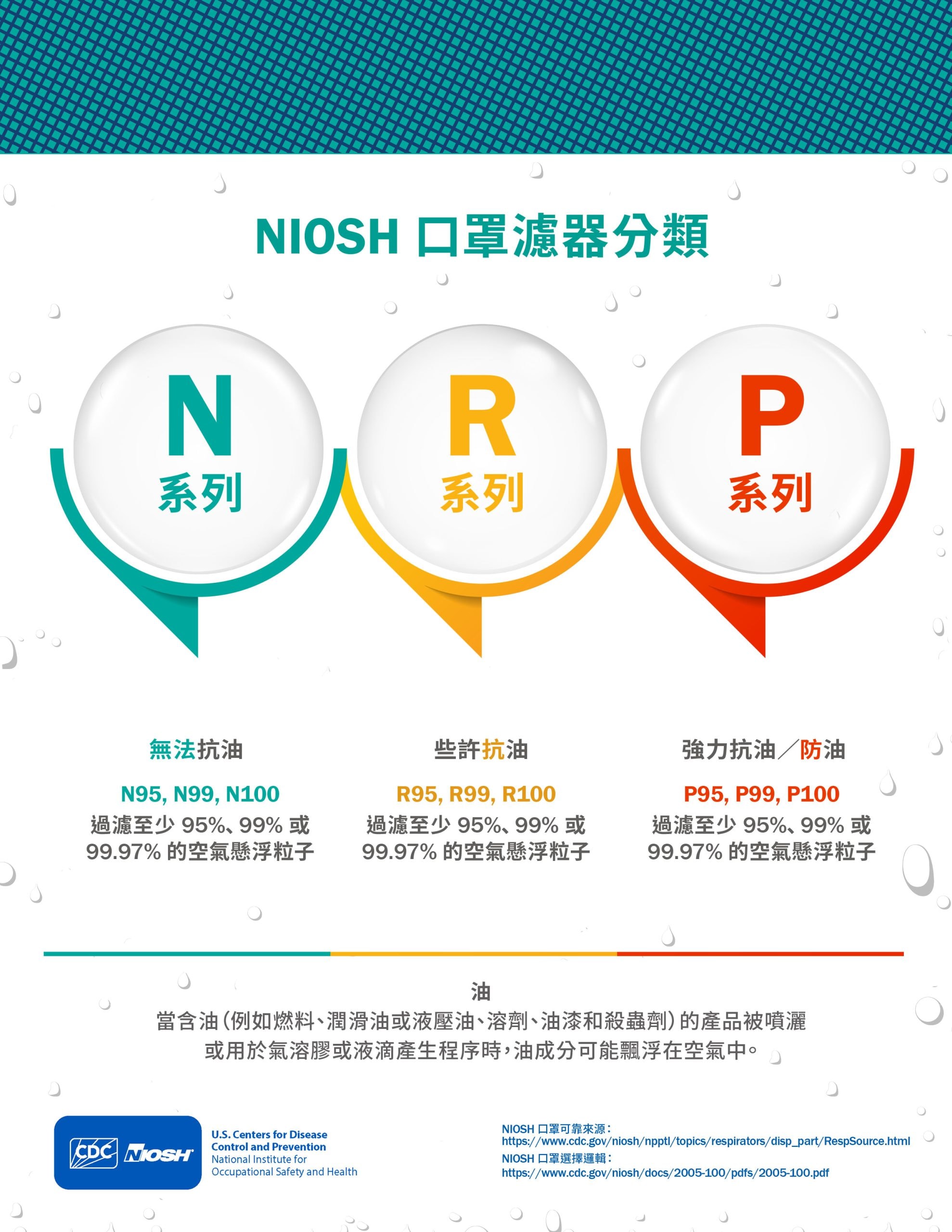 NIOSH 口罩濾器分類

N
系列

R
系列

P
系列

無法抗油

N95, N99, N100
過濾至少 95%、99% 或 99.97% 的空氣懸浮粒子

些許抗油

R95, R99, R100
過濾至少 95%、99% 或 99.97% 的空氣懸浮粒子

強力抗油／防油

P95, P99, P100
過濾至少 95%、99% 或 99.97% 的空氣懸浮粒子

油
當含油(例如燃料、潤滑油或液壓油、溶劑、油漆和殺蟲劑)的產品被噴灑或用於氣溶膠或液滴產生程序時，油成分可能飄浮在空氣中。

CDC NIOSH

U.S. Centers for Disease Control and Prevention
National Institute for Occupational Safety and Health

NIOSH 口罩可靠來源：
https://www.cdc.gov/niosh/npptl/topics/respirators/disp_part/RespSource.html
NIOSH 口罩選擇邏輯：
https://www.cdc.gov/niosh/docs/2005-100/pdfs/2005-100.pdf