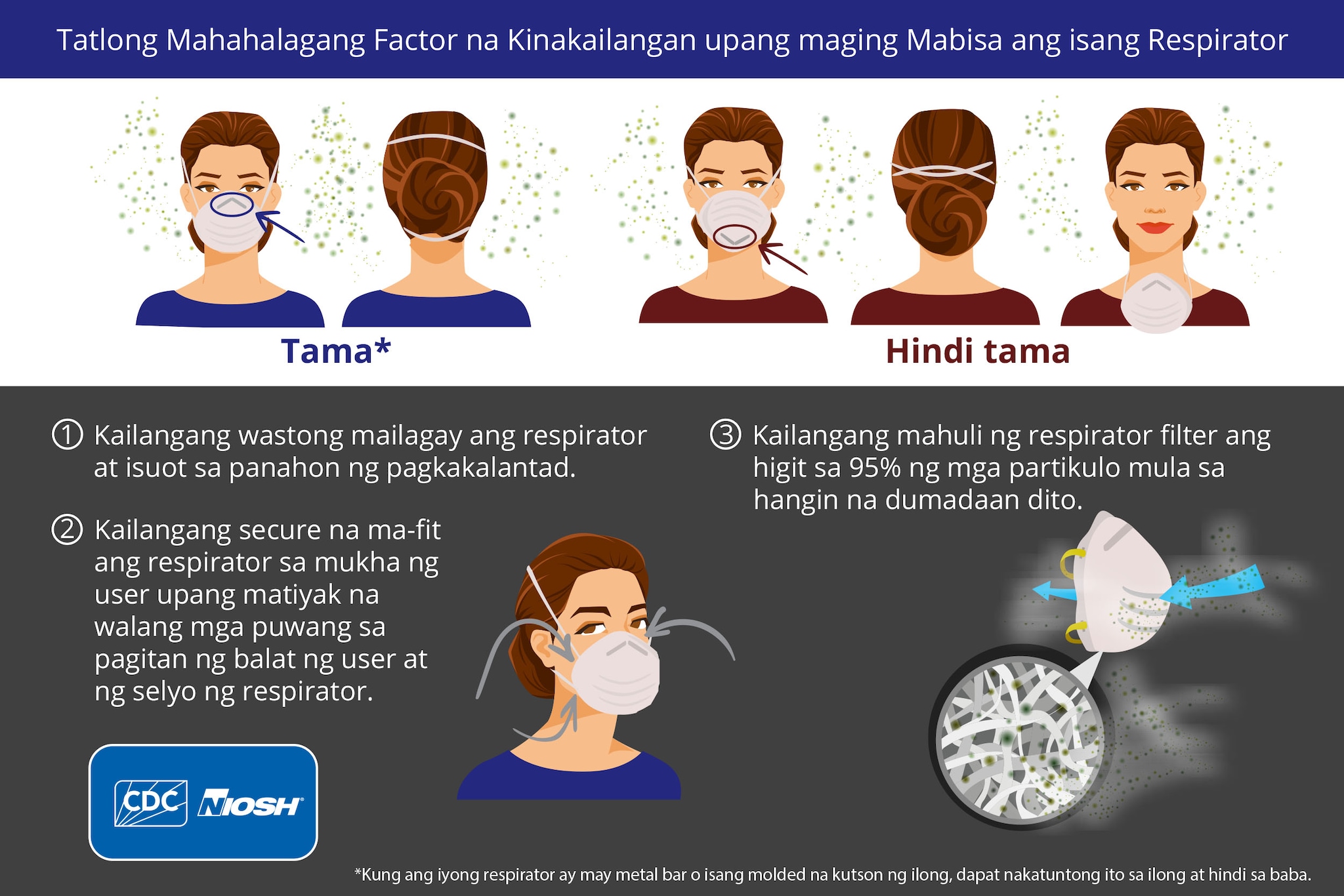 Tatlong Mahahalagang Factor na Kinakailangan upang maging Mabisa ang isang Respirator

Tama*

Hindi tama

① Kailangang wastong mailagay ang respirator at isuot sa panahon ng pagkakalantad.

② Kailangang secure na ma-fit ang respirator sa mukha ng user upang matiyak na walang mga puwang sa pagitan ng balat ng user at ng selyo ng respirator.

③ Kailangang mahuli ng respirator filter ang higit sa 95% ng mga partikulo mula sa hangin na dumadaan dito.

CDC NIOSH

*Kung ang iyong respirator ay may metal bar o isang molded na kutson ng ilong, dapat nakatuntong ito sa ilong at hindi sa baba.