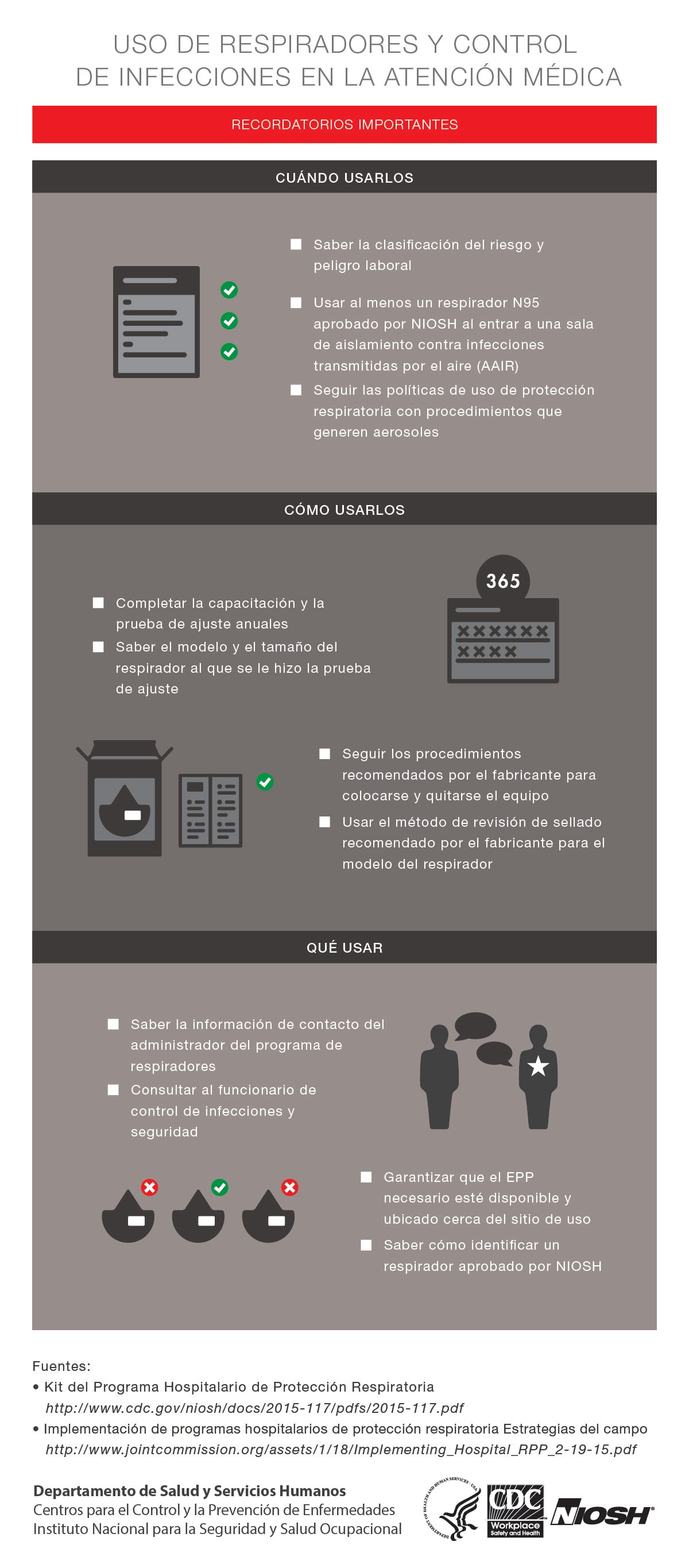 USO DE RESPIRADORES Y CONTROL DE INFECCIONES EN LA ATENCIÓN MÉDICA

RECORDATORIOS IMPORTANTES

CUÁNDO USARLOS

Saber la clasificación del riesgo y peligro laboral

Usar al menos un respirador N95 aprobado por NIOSH al entrar a una sala de aislamiento contra infecciones transmitidas por el aire (AAIR)

Seguir las políticas de uso de protección respiratoria con procedimientos que generen aerosoles

CÓMO USARLOS

Completar la capacitación y la prueba de ajuste anuales

Saber el modelo y el tamaño del respirador al que se le hizo la prueba de ajuste

365

Seguir los procedimientos recomendados por el fabricante para colocarse y quitarse el equipo

Usar el método de revisión de sellado recomendado por el fabricante para el modelo del respirador

QUÉ USAR

Saber la información de contacto del administrador del programa de respiradores

Consultar al funcionario de control de infecciones y seguridad

Garantizar que el EPP necesario esté disponible y ubicado cerca del sitio de uso

Saber cómo identificar un respirador aprobado por NIOSH

Fuentes:
• Kit del Programa Hospitalario de Protección Respiratoria http://www.cdc.gov/niosh/docs/2015-117/pdfs/2015-117.pdf
• Implementación de programas hospitalarios de protección respiratoria Estrategias del campo http://www.jointcommission.org/assets/1/18/Implementing_Hospital_RPP_2-19-15.pdf

Departamento de Salud y Servicios Humanos
Centros para el Control y la Prevención de Enfermedades
Instituto Nacional para la Seguridad y Salud Ocupacional

DEPARTMENT OF HEALTH AND HUMAN SERVICES · USA

CDC Workplace Safety and Health

NIOSH