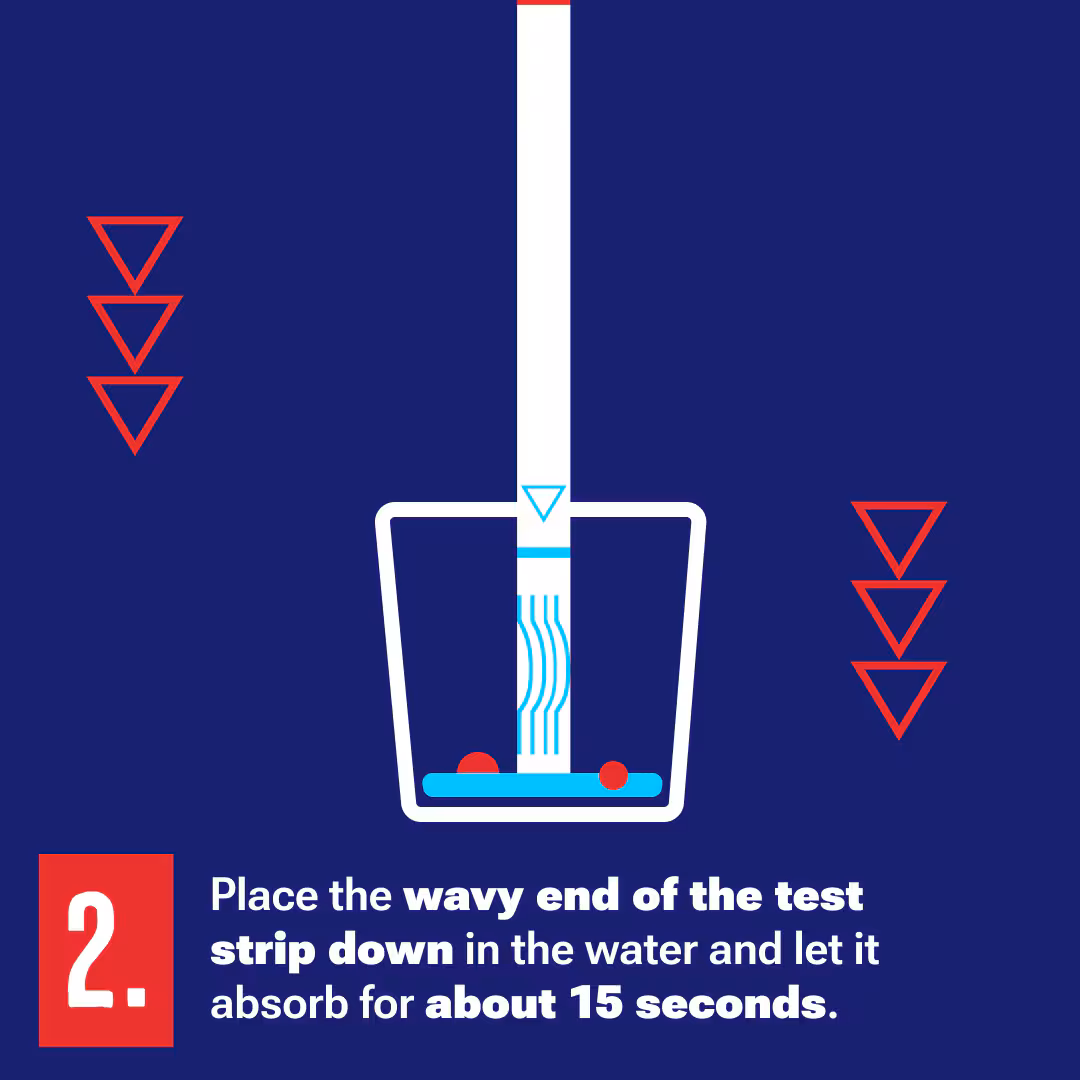 2.

Place the wavy end of the test strip down in the water and let it absorb for about 15 seconds.